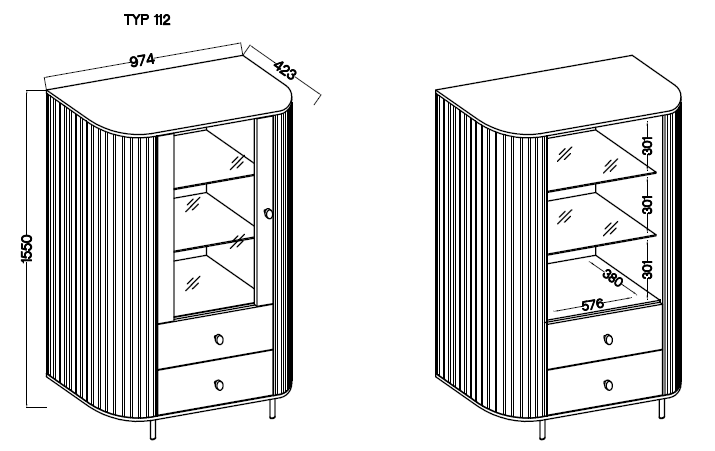 TYP 112

974

423

1550

301

301

301

380

576